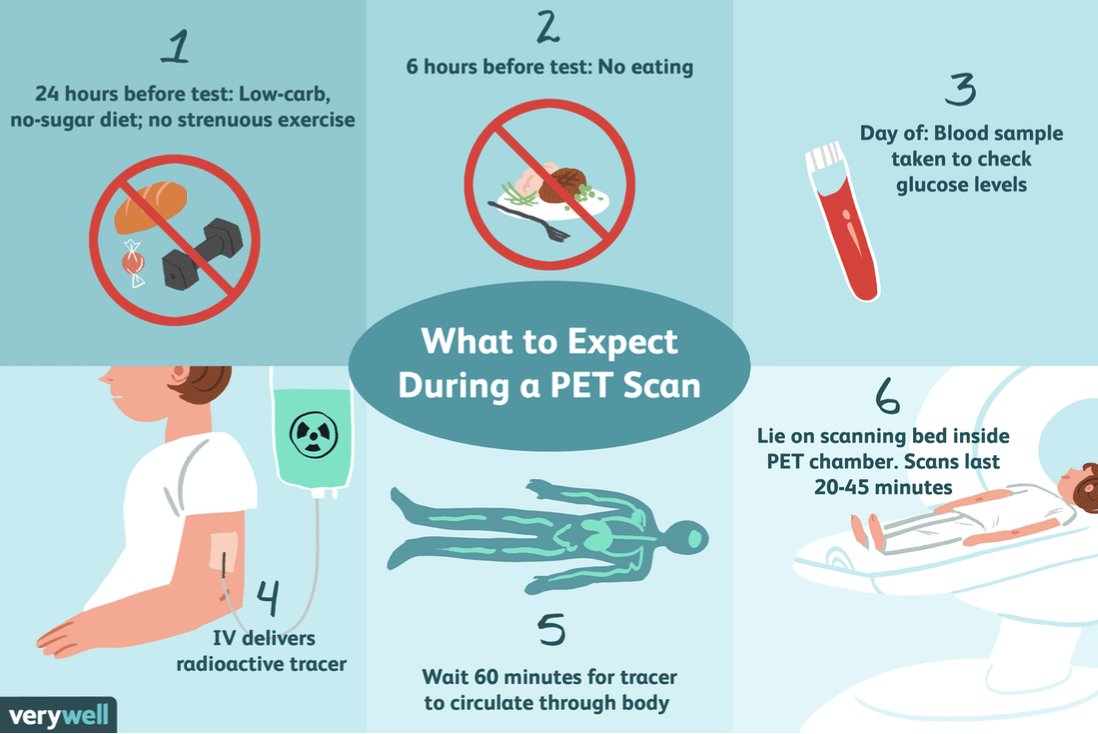 1

24 hours before test: Low-carb, no-sugar diet; no strenuous exercise

2

6 hours before test: No eating

3

Day of: Blood sample taken to check glucose levels

What to Expect During a PET Scan

4

IV delivers radioactive tracer

5

Wait 60 minutes for tracer to circulate through body

6

Lie on scanning bed inside PET chamber. Scans last 20-45 minutes

verywell